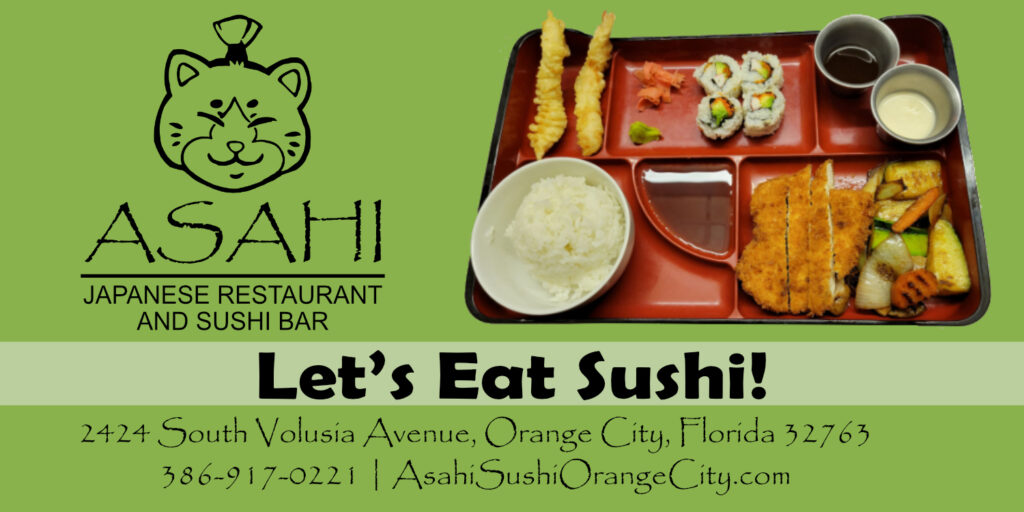 ASAHI
JAPANESE RESTAURANT AND SUSHI BAR

Let's Eat Sushi!

2424 South Volusia Avenue, Orange City, Florida 32763
386-917-0221 | AsahiSushiOrangeCity.com