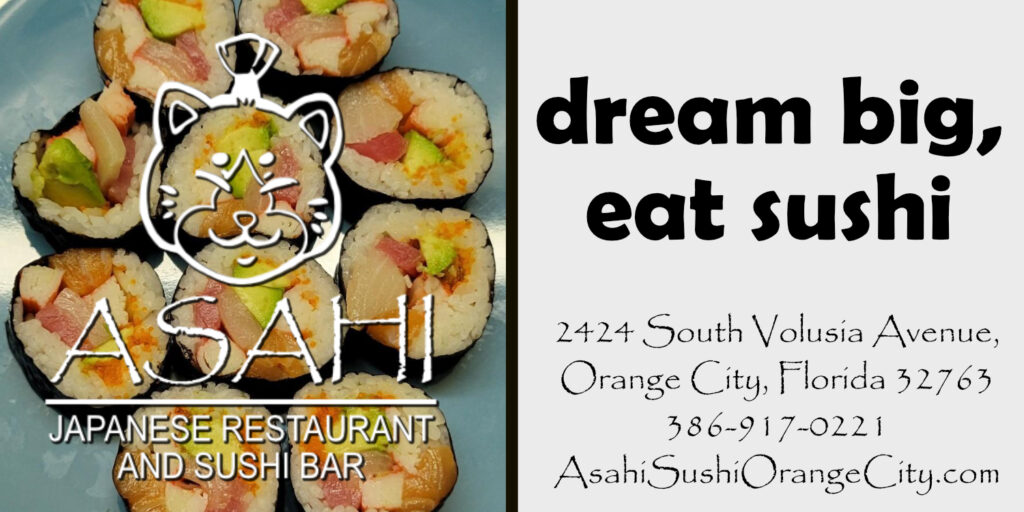 ASAHI
JAPANESE RESTAURANT
AND SUSHI BAR

dream big,
eat sushi

2424 South Volusia Avenue,
Orange City, Florida 32763
386-917-0221
AsahiSushiOrangeCity.com