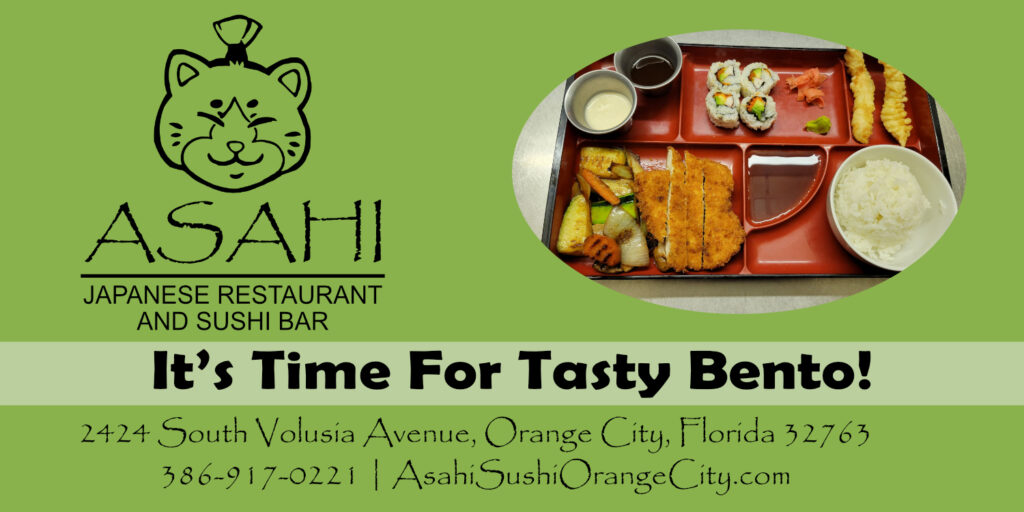 ASAHI
JAPANESE RESTAURANT
AND SUSHI BAR

It's Time For Tasty Bento!

2424 South Volusia Avenue, Orange City, Florida 32763
386-917-0221 | AsahiSushiOrangeCity.com