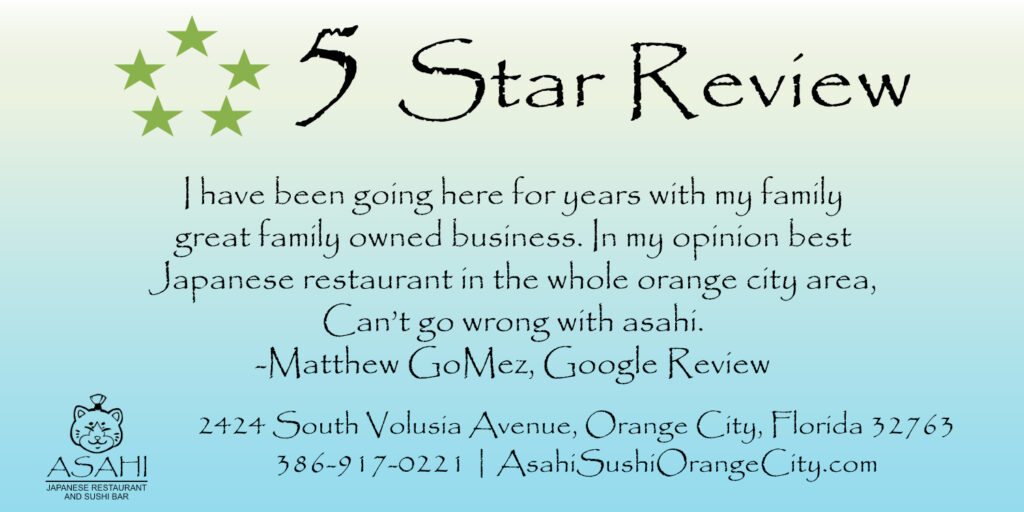 5 Star Review

I have been going here for years with my family great family owned business. In my opinion best Japanese restaurant in the whole orange city area, Can't go wrong with asahi.
-Matthew GoMez, Google Review

ASAHI
JAPANESE RESTAURANT AND SUSHI BAR

2424 South Volusia Avenue, Orange City, Florida 32763
386-917-0221 | AsahiSushiOrangeCity.com