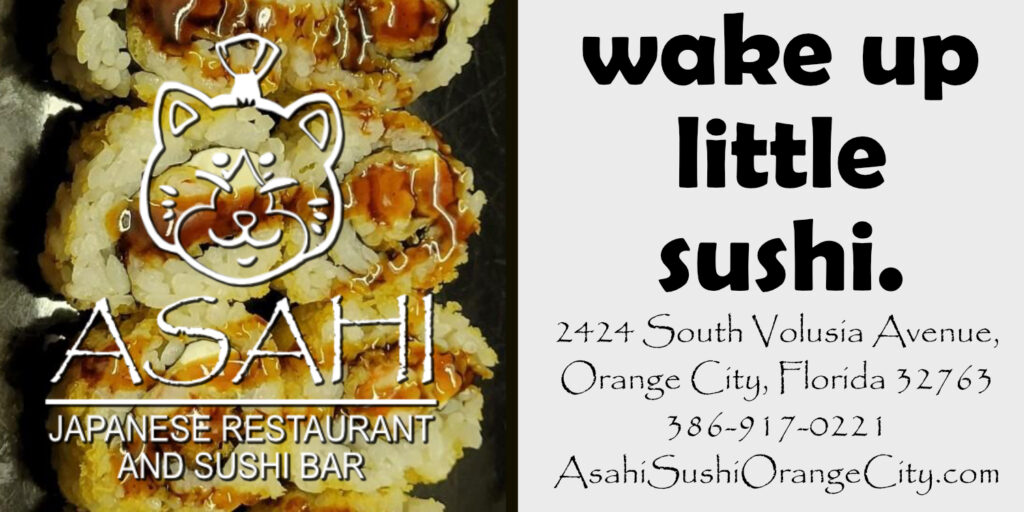 ASAHI
JAPANESE RESTAURANT
AND SUSHI BAR

wake up little sushi.

2424 South Volusia Avenue,
Orange City, Florida 32763
386-917-0221
AsahiSushiOrangeCity.com