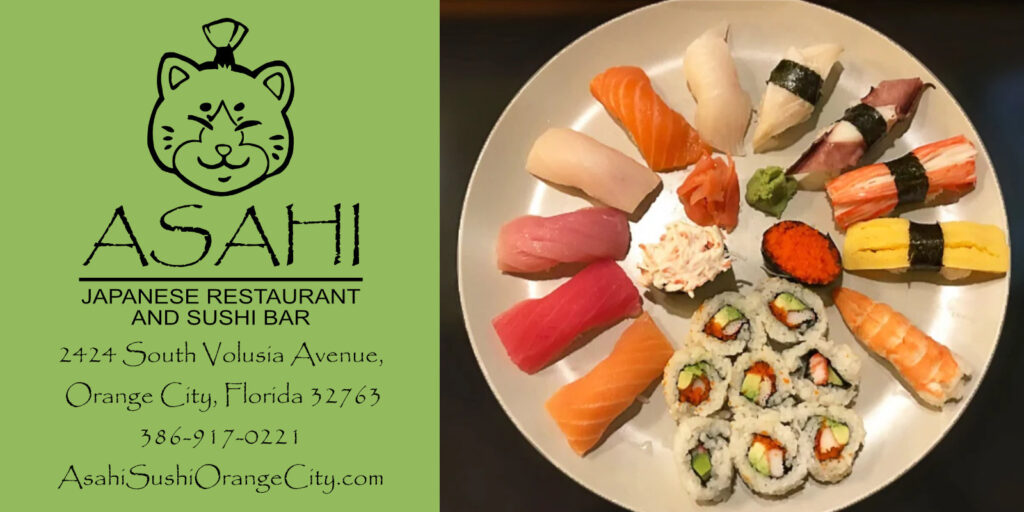 ASAHI
JAPANESE RESTAURANT
AND SUSHI BAR

2424 South Volusia Avenue,
Orange City, Florida 32763
386-917-0221
AsahiSushiOrangeCity.com