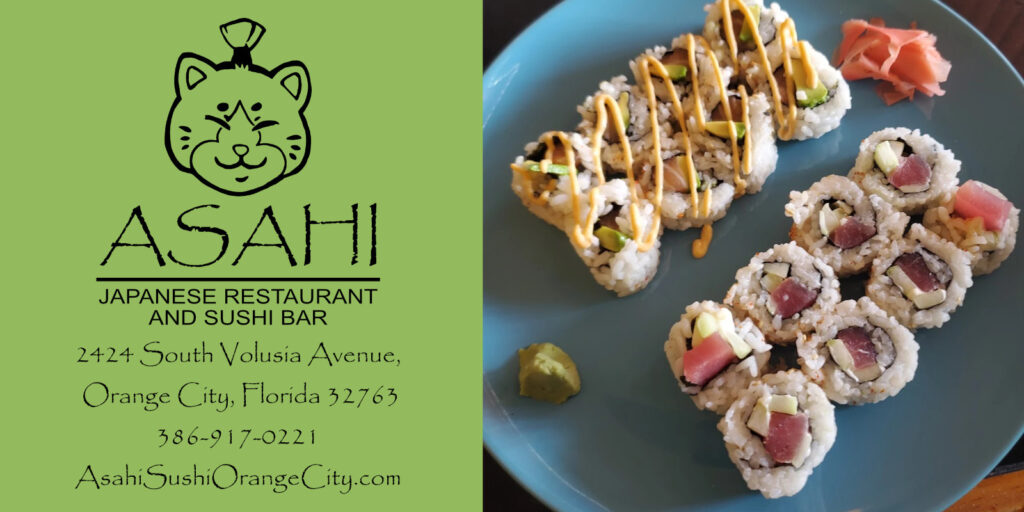 ASAHI

JAPANESE RESTAURANT AND SUSHI BAR

2424 South Volusia Avenue, Orange City, Florida 32763

386-917-0221

AsahiSushiOrangeCity.com