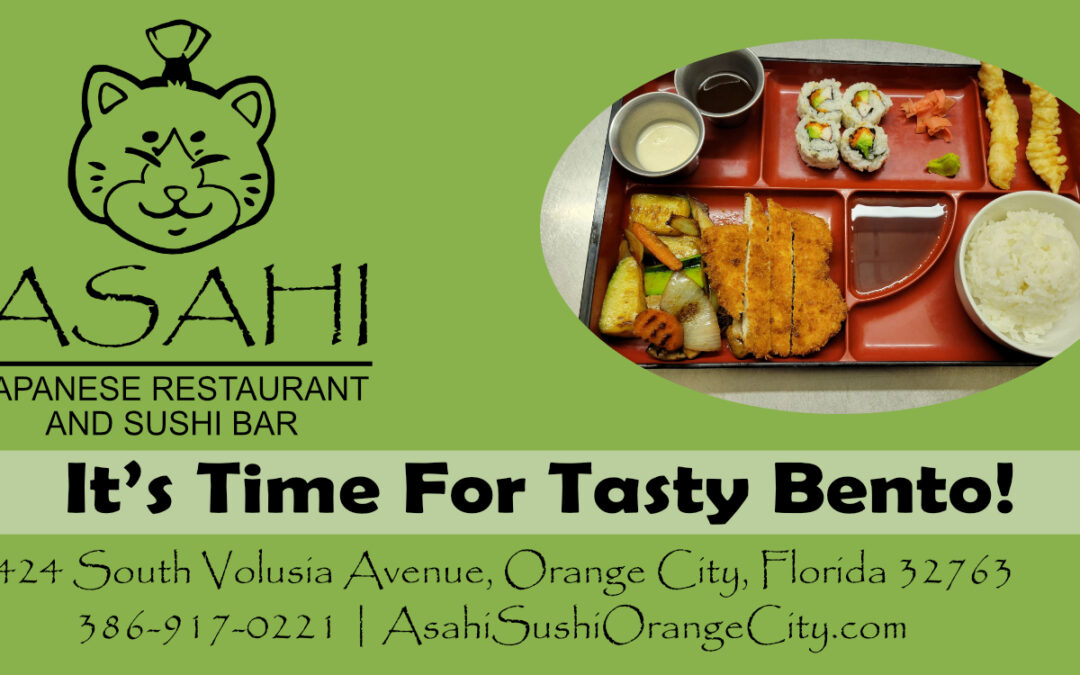 ASAHI
APANESE RESTAURANT
AND SUSHI BAR

It's Time For Tasty Bento!

424 South Volusia Avenue, Orange City, Florida 32763
386-917-0221 | AsahiSushiOrangeCity.com