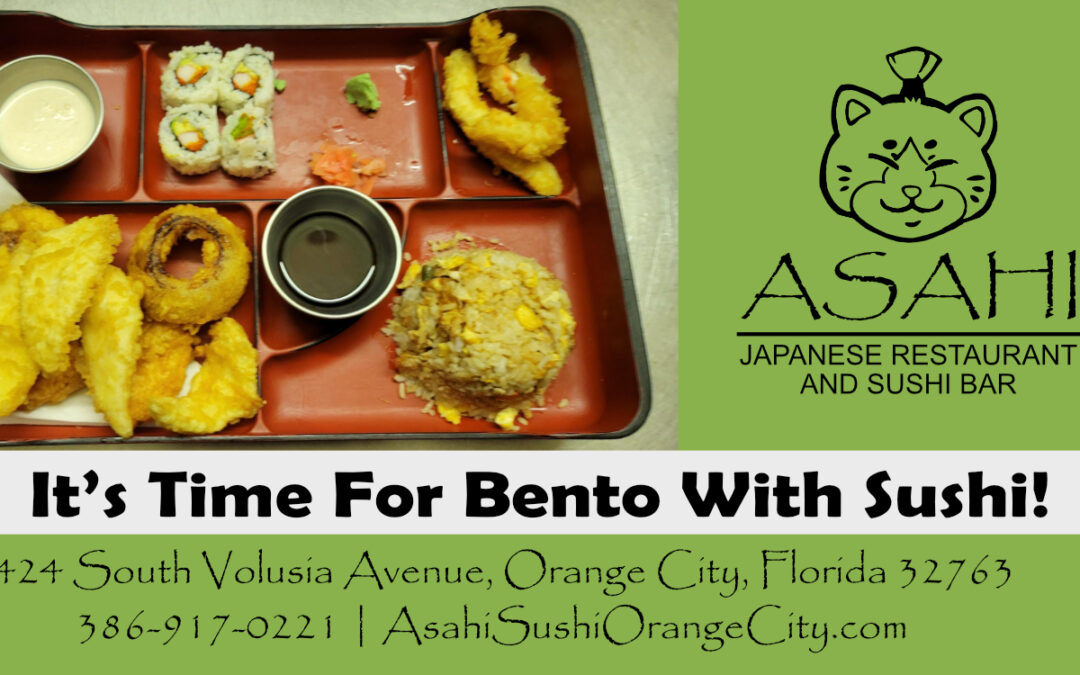 ASAHI
JAPANESE RESTAURANT
AND SUSHI BAR

It's Time For Bento With Sushi!

424 South Volusia Avenue, Orange City, Florida 32763
386-917-0221 | AsahiSushiOrangeCity.com