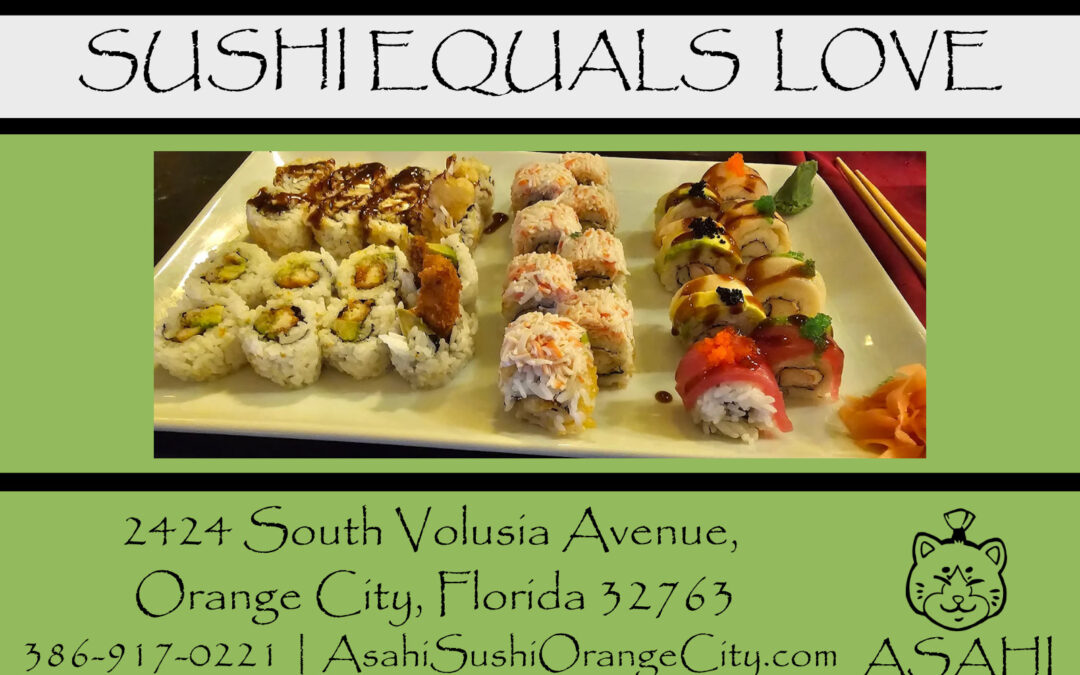 SUSHI EQUALS LOVE

2424 South Volusia Avenue,
Orange City, Florida 32763
386-917-0221 | AsahiSushiOrangeCity.com

ASAHI